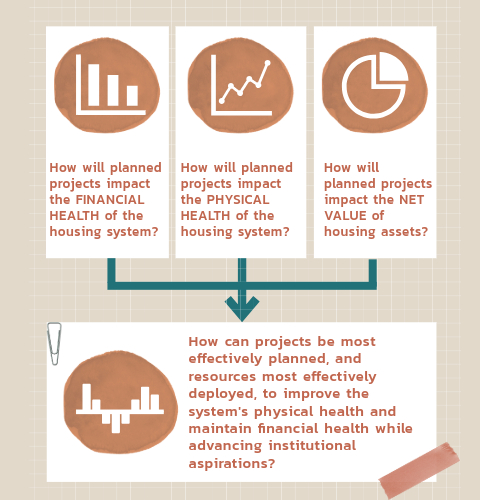 How will planned projects impact the FINANCIAL HEALTH of the housing system?

How will planned projects impact the PHYSICAL HEALTH of the housing system?

How will planned projects impact the NET VALUE of housing assets?

How can projects be most effectively planned, and resources most effectively deployed, to improve the system's physical health and maintain financial health while advancing institutional aspirations?